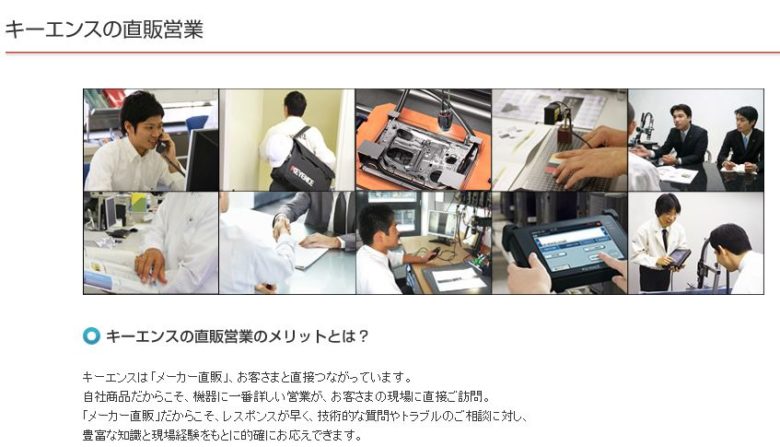 キーエンスの直販営業

KEYENCE

キーエンスの直販営業のメリットとは？

キーエンスは「メーカー直販」、お客さまと直接つながっています。
自社商品だからこそ、機器に一番詳しい営業が、お客さまの現場に直接ご訪問。
「メーカー直販」だからこそ、レスポンスが早く、技術的な質問やトラブルのご相談に対し、
豊富な知識と現場経験をもとに的確にお応えできます。